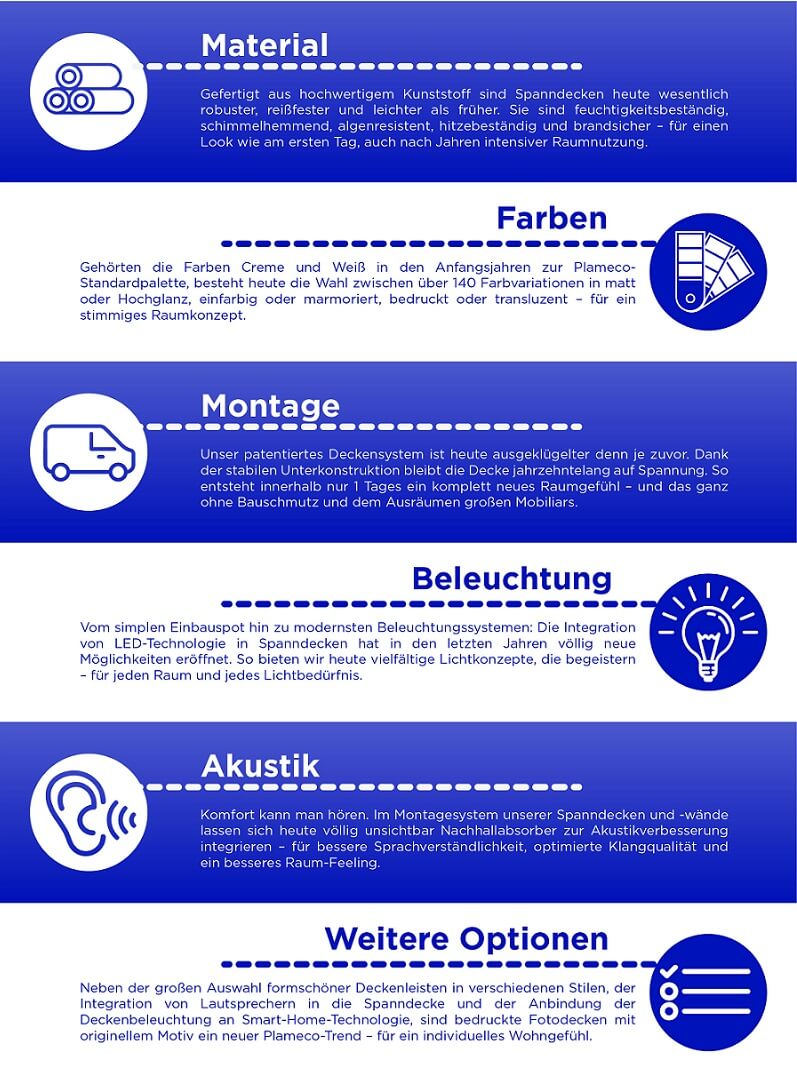 Material

Gefertigt aus hochwertigem Kunststoff sind Spanndecken heute wesentlich robuster, reißfester und leichter als früher. Sie sind feuchtigkeitsbeständig, schimmelhemmend, algenresistent, hitzebeständig und brandsicher – für einen Look wie am ersten Tag, auch nach Jahren intensiver Raumnutzung.

Farben

Gehörten die Farben Creme und Weiß in den Anfangsjahren zur Plameco-Standardpalette, besteht heute die Wahl zwischen über 140 Farbvariationen in matt oder Hochglanz, einfarbig oder marmoriert, bedruckt oder transluzent – für ein stimmiges Raumkonzept.

Montage

Unser patentiertes Deckensystem ist heute ausgeklügelter denn je zuvor. Dank der stabilen Unterkonstruktion bleibt die Decke jahrzehntelang auf Spannung. So entsteht innerhalb nur 1 Tages ein komplett neues Raumgefühl – und das ganz ohne Bauschmutz und dem Ausräumen großen Mobiliars.

Beleuchtung

Vom simplen Einbauspot hin zu modernsten Beleuchtungssystemen: Die Integration von LED-Technologie in Spanndecken hat in den letzten Jahren völlig neue Möglichkeiten eröffnet. So bieten wir heute vielfältige Lichtkonzepte, die begeistern – für jeden Raum und jedes Lichtbedürfnis.

Akustik

Komfort kann man hören. Im Montagesystem unserer Spanndecken und -wände lassen sich heute völlig unsichtbar Nachhallabsorber zur Akustikverbesserung integrieren – für bessere Sprachverständlichkeit, optimierte Klangqualität und ein besseres Raum-Feeling.

Weitere Optionen

Neben der großen Auswahl formschöner Deckenleisten in verschiedenen Stilen, der Integration von Lautsprechern in die Spanndecke und der Anbindung der Deckenbeleuchtung an Smart-Home-Technologie, sind bedruckte Fotodecken mit originellem Motiv ein neuer Plameco-Trend – für ein individuelles Wohngefühl.